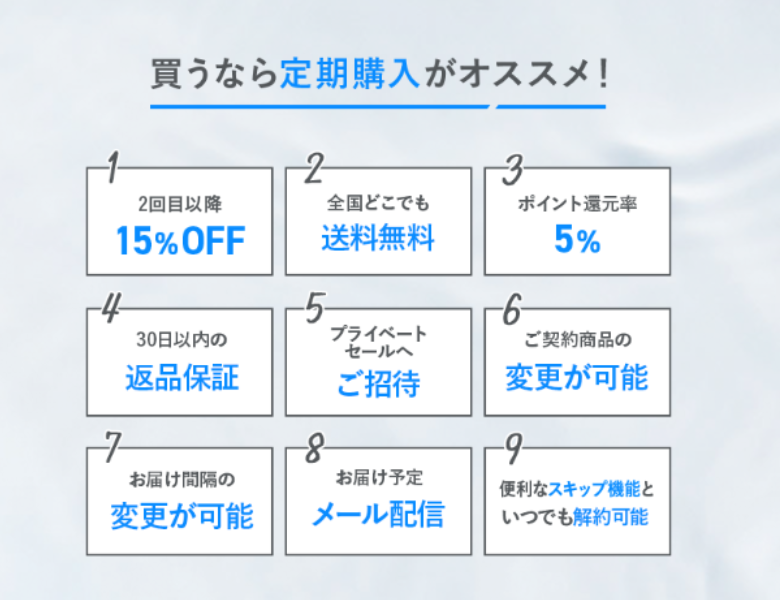 買うなら定期購入がオススメ!

1
2回目以降
15%OFF

2
全国どこでも
送料無料

3
ポイント還元率
5%

4
30日以内の
返品保証

5
プライベート
セールへ
ご招待

6
ご契約商品の
変更が可能

7
お届け間隔の
変更が可能

8
お届け予定
メール配信

9
便利なスキップ機能と
いつでも解約可能